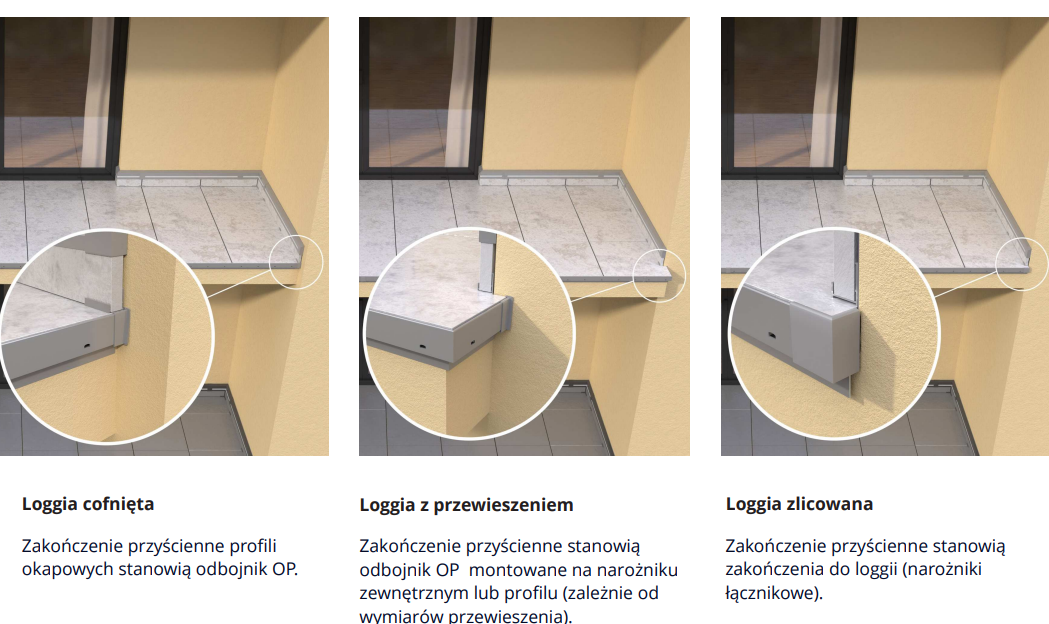 **Loggia cofnięta**

Zakończenie przyścienne profili okapowych stanowią odbojnik OP.

**Loggia z przewieszeniem**

Zakończenie przyścienne stanowią odbojnik OP montowane na narożniku zewnętrznym lub profilu (zależnie od wymiarów przewieszenia).

**Loggia zlicowana**

Zakończenie przyścienne stanowią zakończenia do loggii (narożniki łącznikowe).