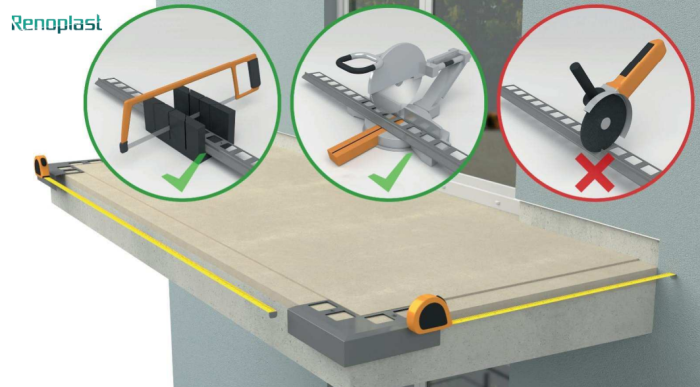 Renoplast