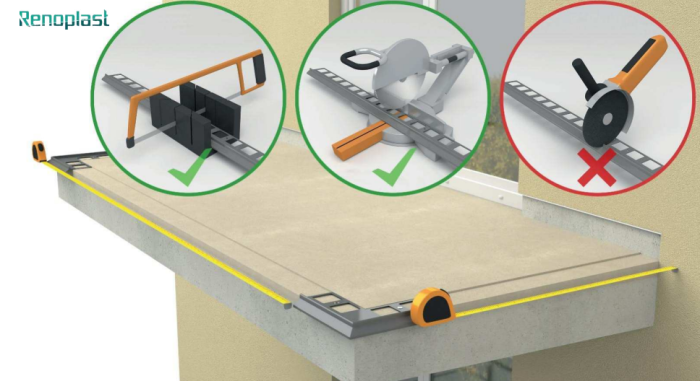 Renoplast