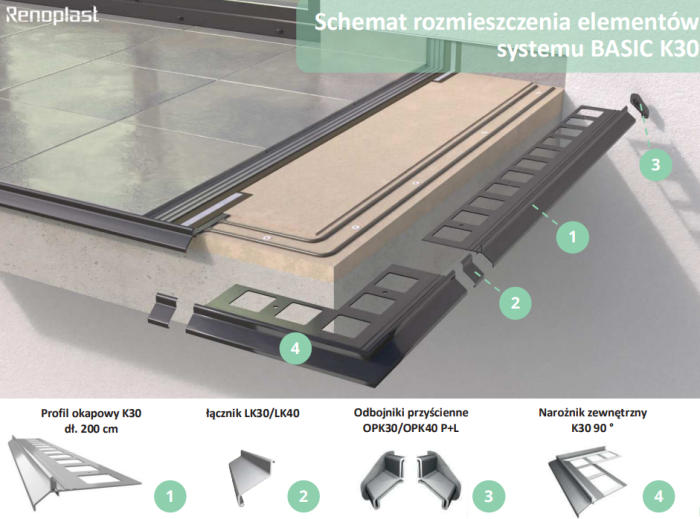 Renoplast

Schemat rozmieszczenia elementów systemu BASIC K30

3

1

2

4

Profil okapowy K30 dł. 200 cm

1

łącznik LK30/LK40

2

Odbojniki przyścienne OPK30/OPK40 P+L

3

Narożnik zewnętrzny K30 90 °

4