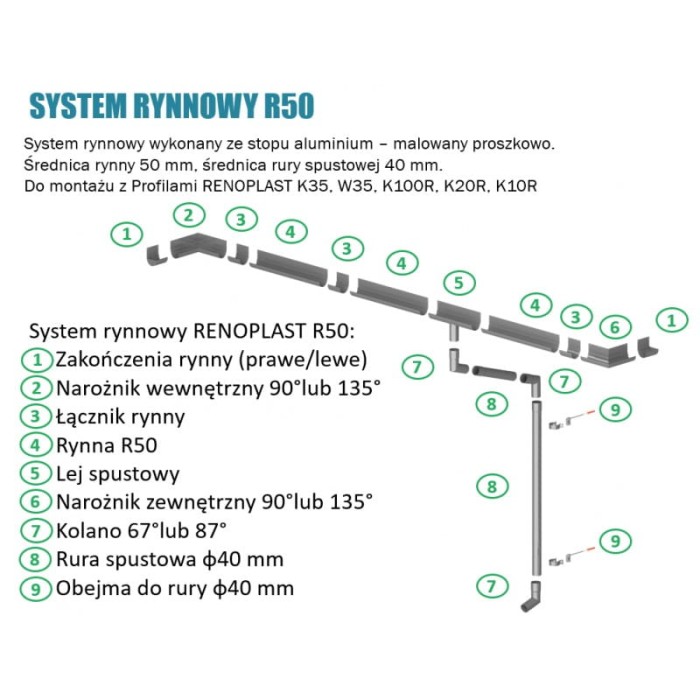 SYSTEM RYNNOWY R50

System rynnowy wykonany ze stopu aluminium – malowany proszkowo.
Średnica rynny 50 mm, średnica rury spustowej 40 mm.
Do montażu z Profilami RENOPLAST K35, W35, K100R, K20R, K10R

1 2 3 4 3 4 5 4 3 6 1

7 7 8 9 8 9 7

System rynnowy RENOPLAST R50:
1 Zakończenia rynny (prawe/lewe)
2 Narożnik wewnętrzny 90°lub 135°
3 Łącznik rynny
4 Rynna R50
5 Lej spustowy
6 Narożnik zewnętrzny 90°lub 135°
7 Kolano 67°lub 87°
8 Rura spustowa ϕ40 mm
9 Obejma do rury ϕ40 mm